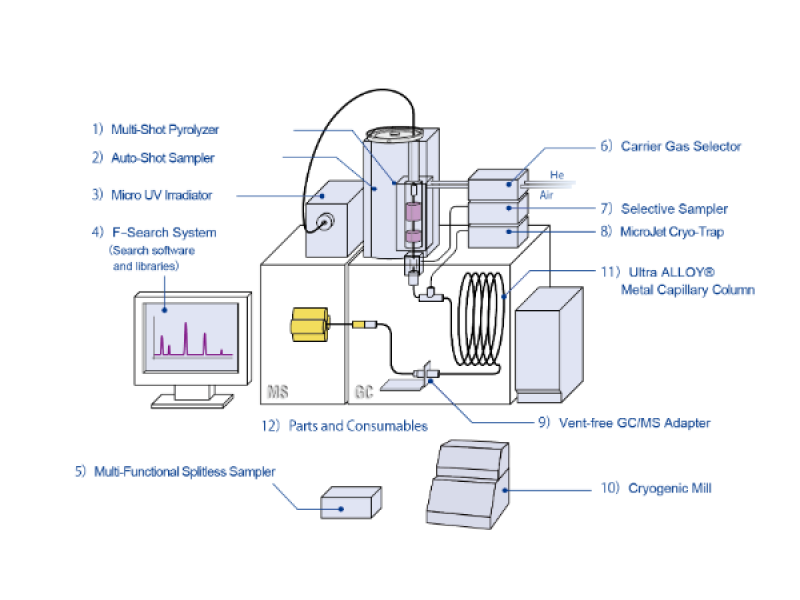 1) Multi-Shot Pyrolyzer
2) Auto-Shot Sampler
3) Micro UV Irradiator
4) F-Search System
(Search software and libraries)
6) Carrier Gas Selector
He
Air
7) Selective Sampler
8) MicroJet Cryo-Trap
11) Ultra ALLOY® Metal Capillary Column
MS
GC
12) Parts and Consumables
9) Vent-free GC/MS Adapter
5) Multi-Functional Splitless Sampler
10) Cryogenic Mill